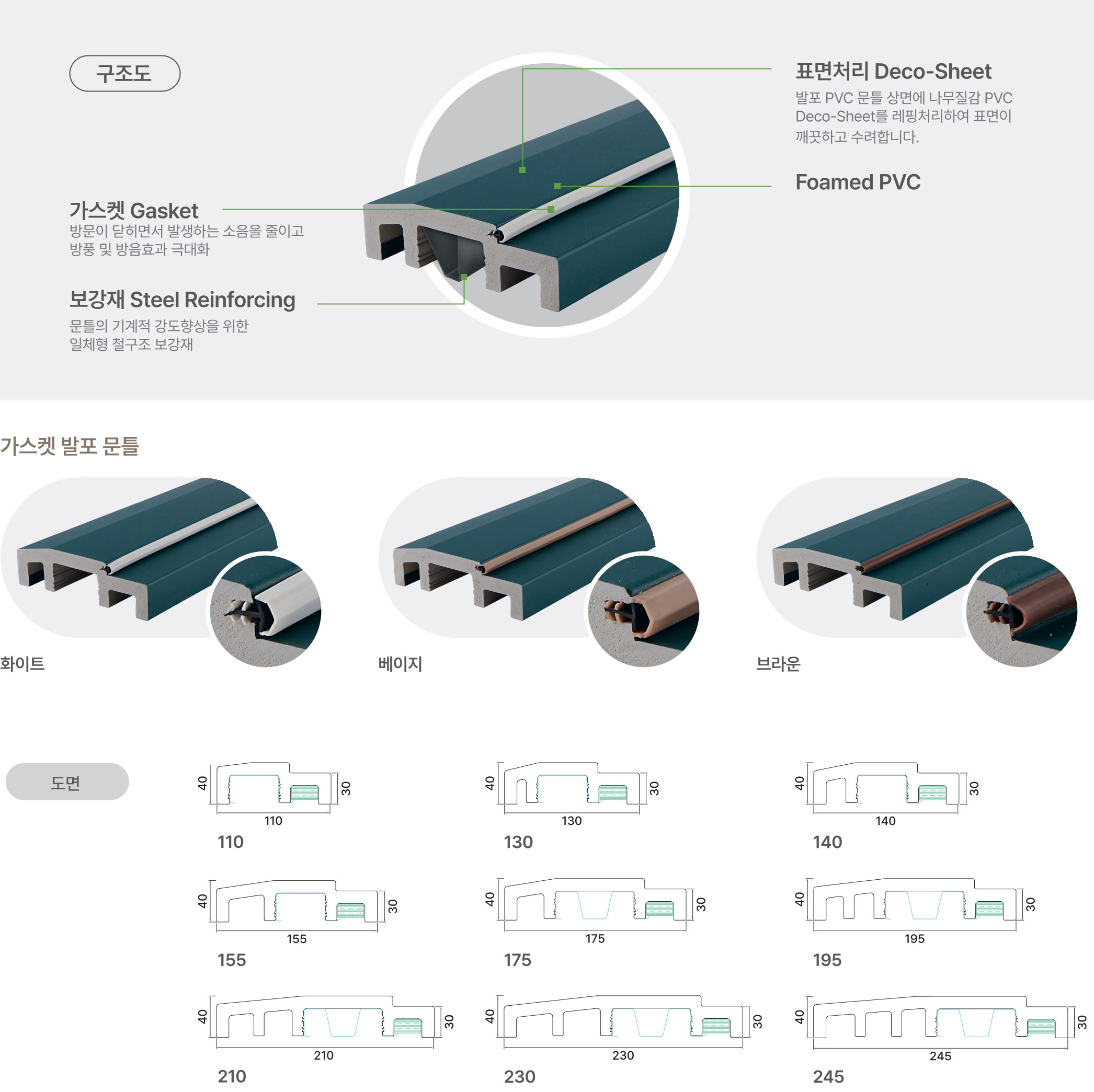 구조도

표면처리 Deco-Sheet
발포 PVC 문틀 상면에 나무질감 PVC Deco-Sheet를 레핑처리하여 표면이 깨끗하고 수려합니다.

Foamed PVC

가스켓 Gasket
방문이 닫히면서 발생하는 소음을 줄이고 방풍 및 방음효과 극대화

보강재 Steel Reinforcing
문틀의 기계적 강도향상을 위한 일체형 철구조 보강재

가스켓 발포 문틀

화이트

베이지

브라운

도면

40 30 110
110

40 30 130
130

40 30 140
140

40 30 155
155

40 30 175
175

40 30 195
195

40 30 210
210

40 30 230
230

40 30 245
245